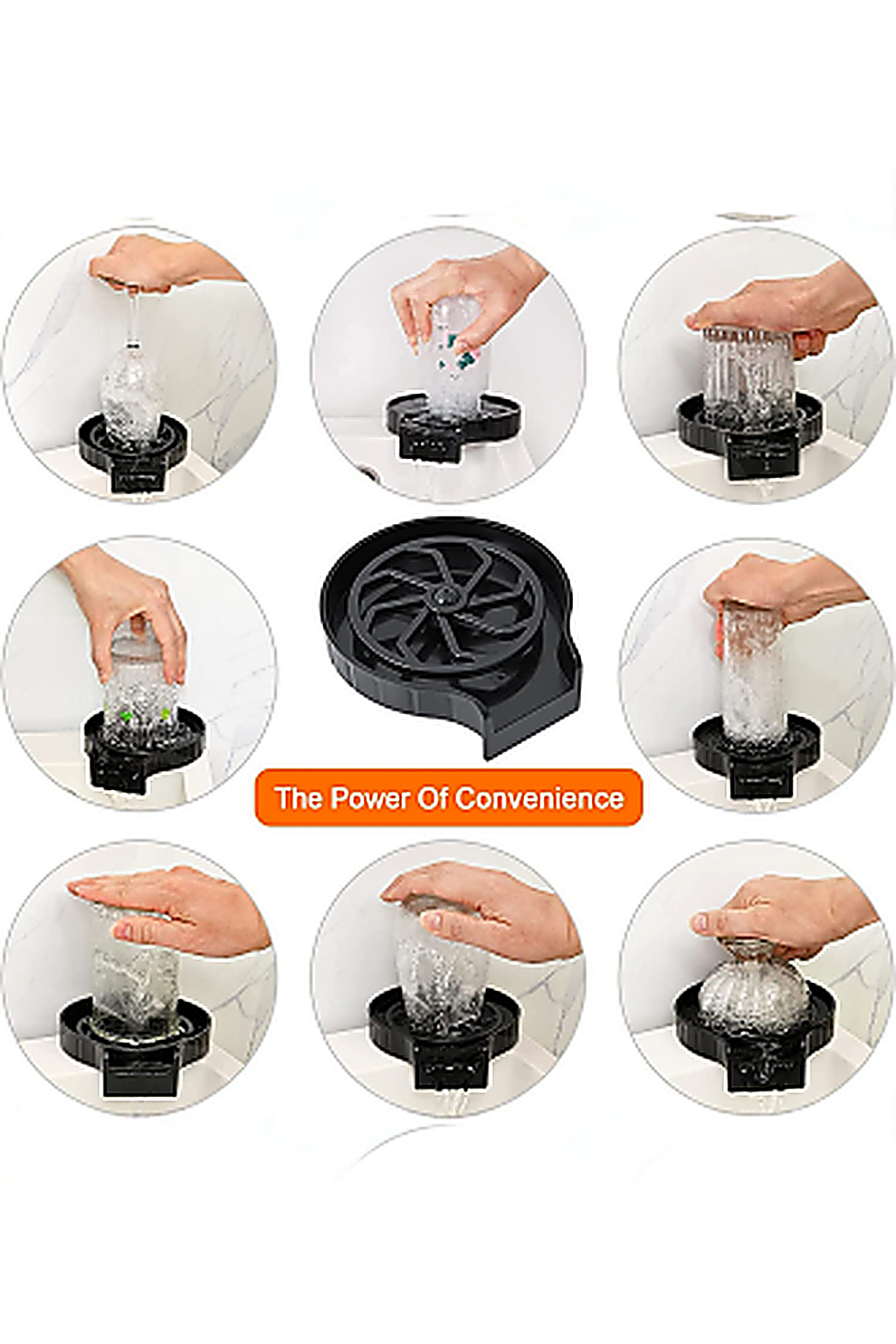 The Power Of Convenience